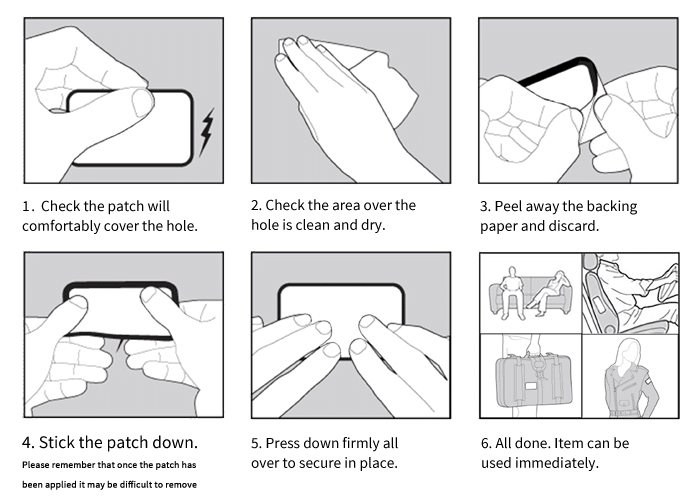 1. Check the patch will comfortably cover the hole.

2. Check the area over the hole is clean and dry.

3. Peel away the backing paper and discard.

4. Stick the patch down.

Please remember that once the patch has been applied it may be difficult to remove

5. Press down firmly all over to secure in place.

6. All done. Item can be used immediately.