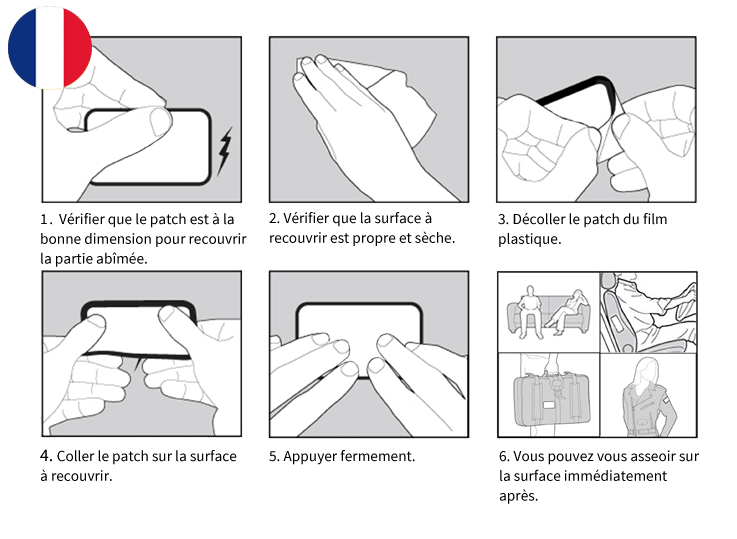 1. Vérifier que le patch est à la bonne dimension pour recouvrir la partie abîmée.

2. Vérifier que la surface à recouvrir est propre et sèche.

3. Décoller le patch du film plastique.

4. Coller le patch sur la surface à recouvrir.

5. Appuyer fermement.

6. Vous pouvez vous asseoir sur la surface immédiatement après.