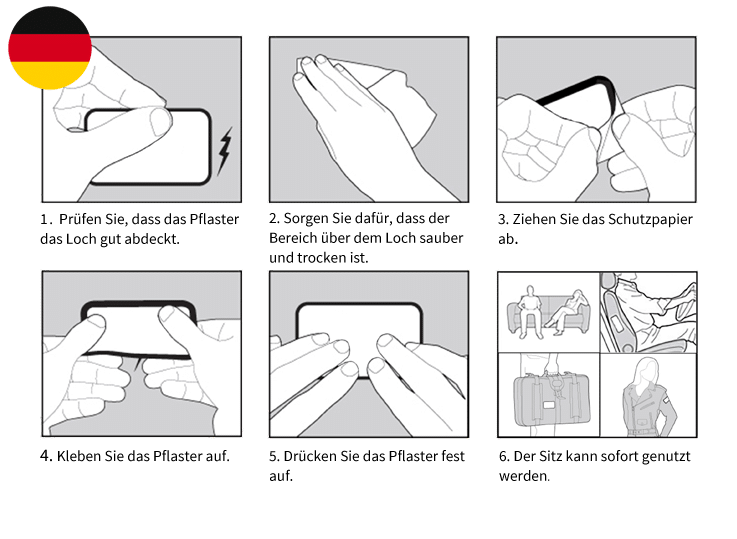 1. Prüfen Sie, dass das Pflaster das Loch gut abdeckt.

2. Sorgen Sie dafür, dass der Bereich über dem Loch sauber und trocken ist.

3. Ziehen Sie das Schutzpapier ab.

4. Kleben Sie das Pflaster auf.

5. Drücken Sie das Pflaster fest auf.

6. Der Sitz kann sofort genutzt werden.